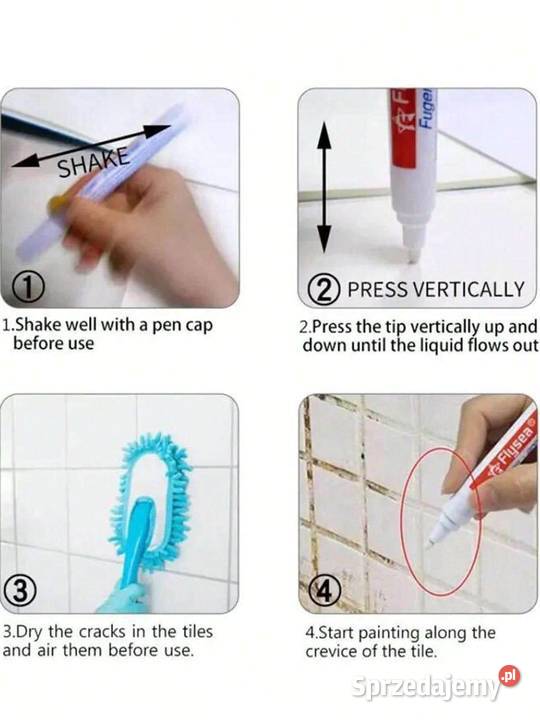 SHAKE

①

1.Shake well with a pen cap before use

F
Fuge

② PRESS VERTICALLY

2.Press the tip vertically up and down until the liquid flows out

③

3.Dry the cracks in the tiles and air them before use.

Flysea

④

4.Start painting along the crevice of the tile.

Sprzedajemy.pl