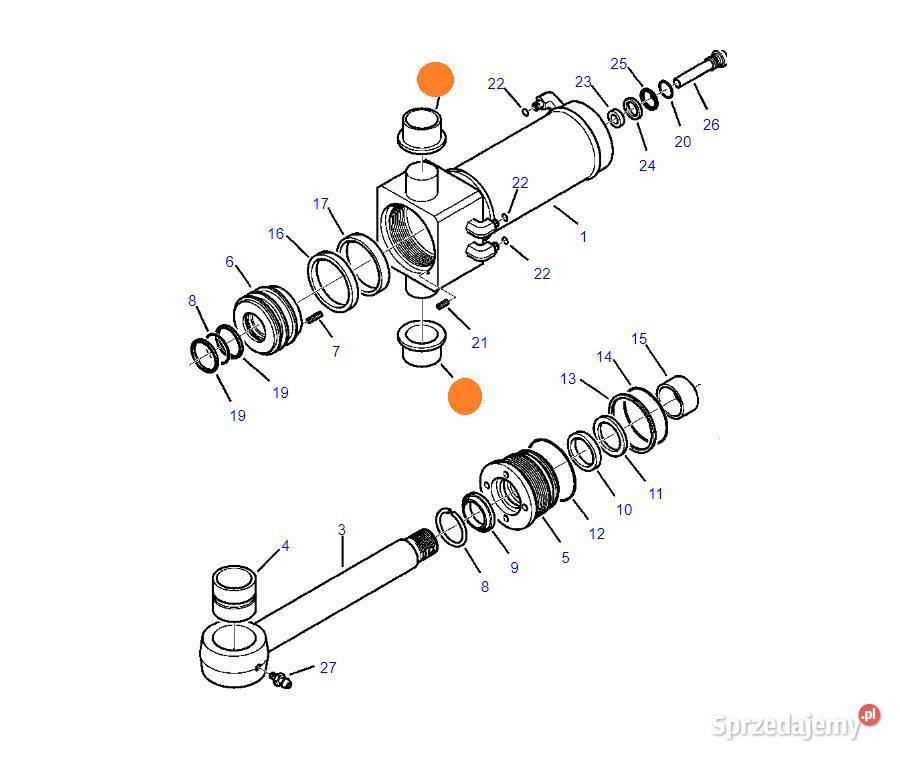 22
23
25
26
20
24
22
1
22
17
16
6
8
7
21
19
19
15
14
13
11
10
12
5
9
8
3
4
27
Sprzedajemy.pl