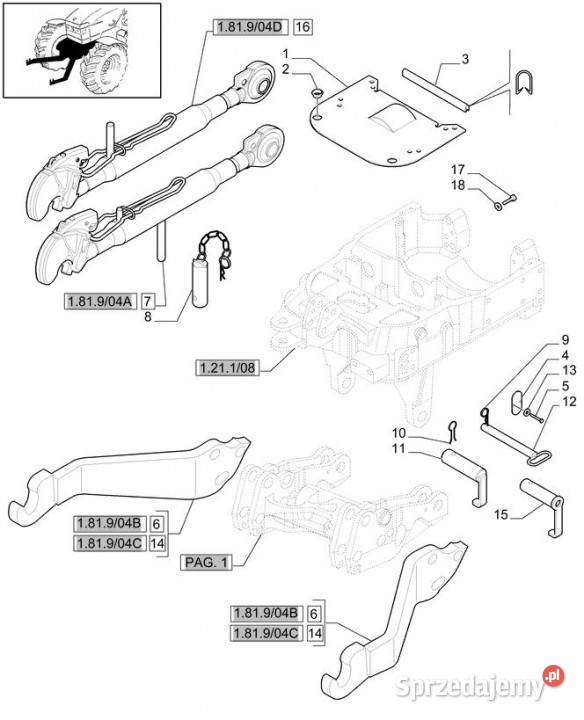 1.81.9/04D 16

1
2
3

17
18

1.81.9/04A 7
8

1.21.1/08

9
4
13
5
12

10
11

15

1.81.9/04B 6
1.81.9/04C 14

PAG. 1

1.81.9/04B 6
1.81.9/04C 14

Sprzedajemy.pl