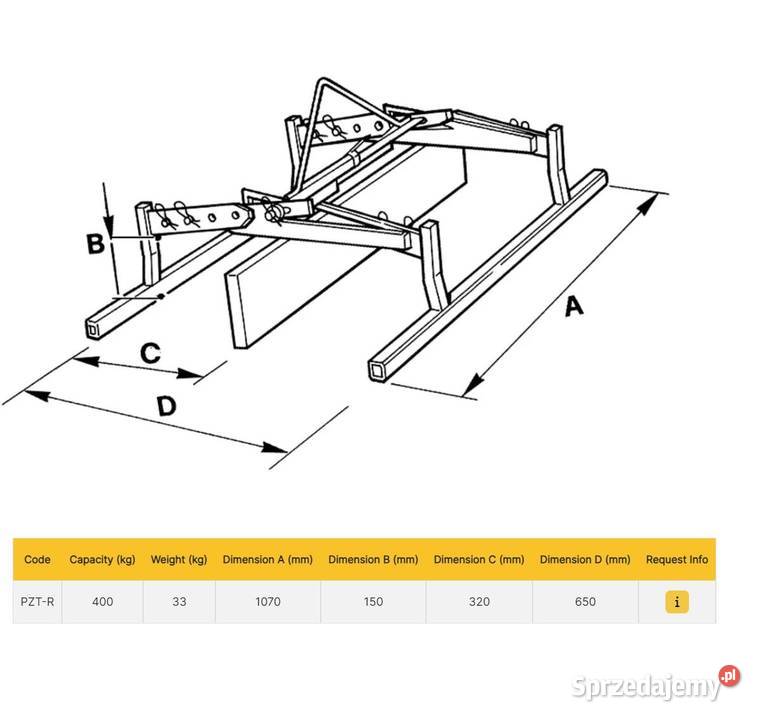 B

C

D

A

| Code | Capacity (kg) | Weight (kg) | Dimension A (mm) | Dimension B (mm) | Dimension C (mm) | Dimension D (mm) | Request Info |
|---|---|---|---|---|---|---|---|
| PZT-R | 400 | 33 | 1070 | 150 | 320 | 650 | i |

Sprzedajemy.pl