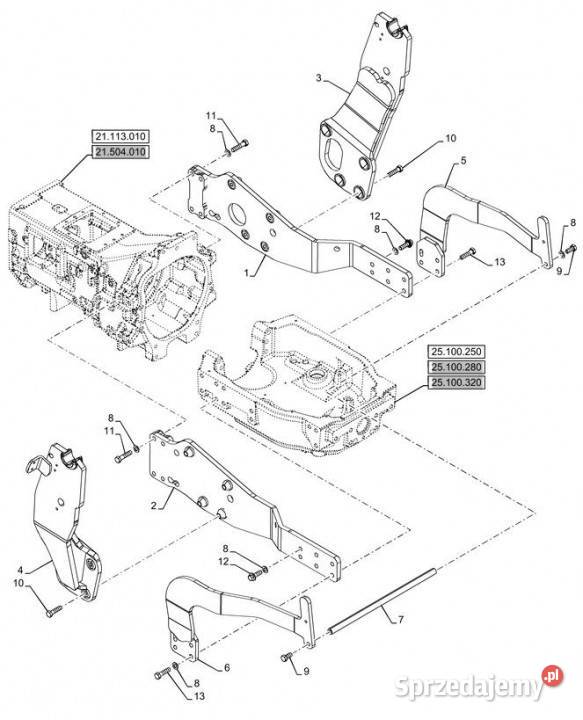 3
11
8
21.113.010
21.504.010
10
5
12
8
8
13
9
1
25.100.250
25.100.280
25.100.320
8
11
2
4
8
12
10
7
6
9
8
13
Sprzedajemy.pl