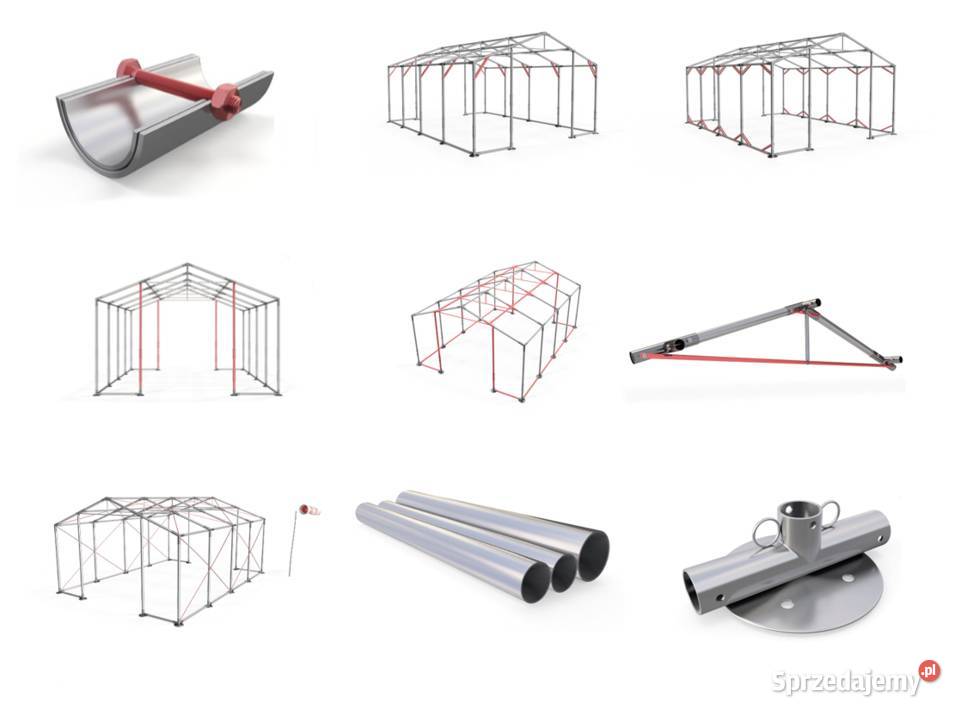 Sprzedajemy.pl