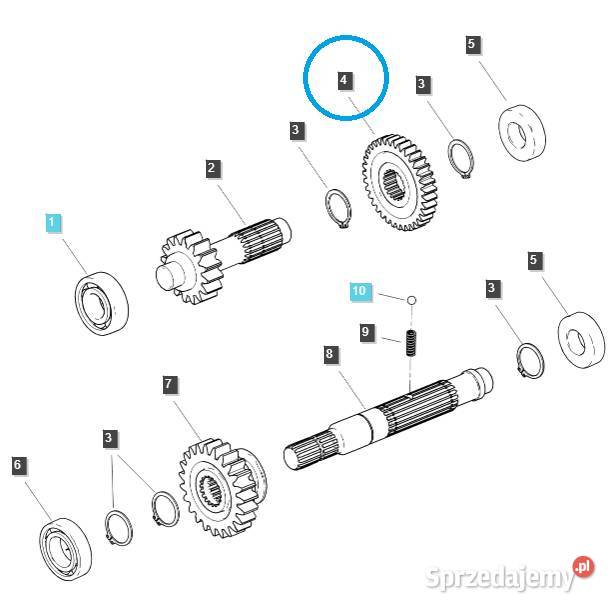 5
4
3
3
2
1
5
10
3
9
8
7
3
6
Sprzedajemy.pl