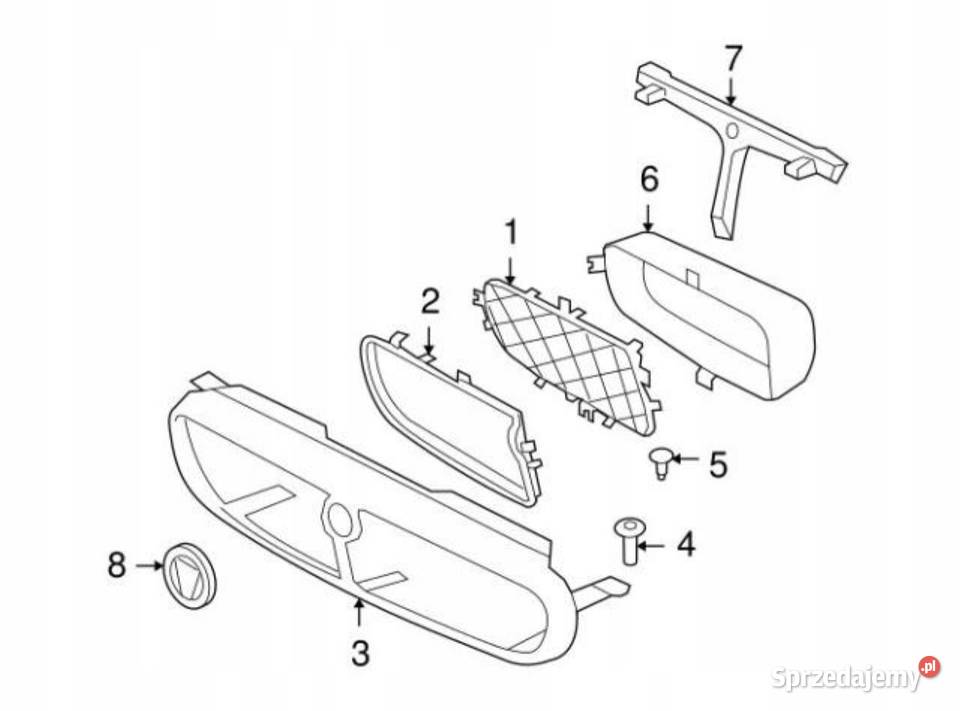 7
6
1
2
5
4
8
3
Sprzedajemy.pl