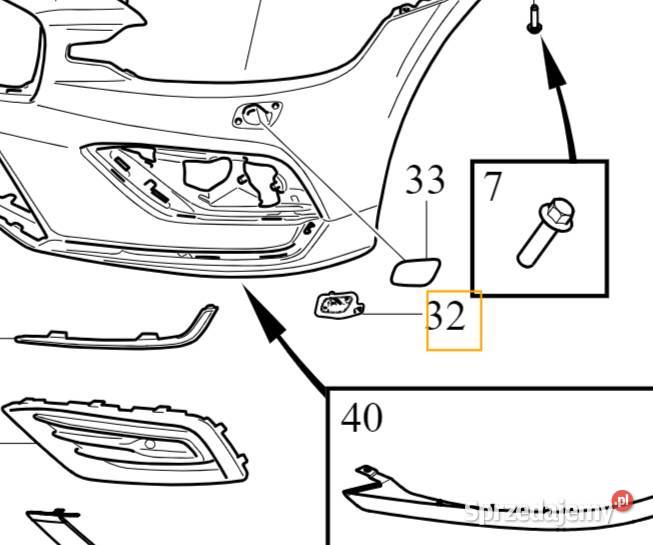 33
7
32
40
sprzedajemy.pl