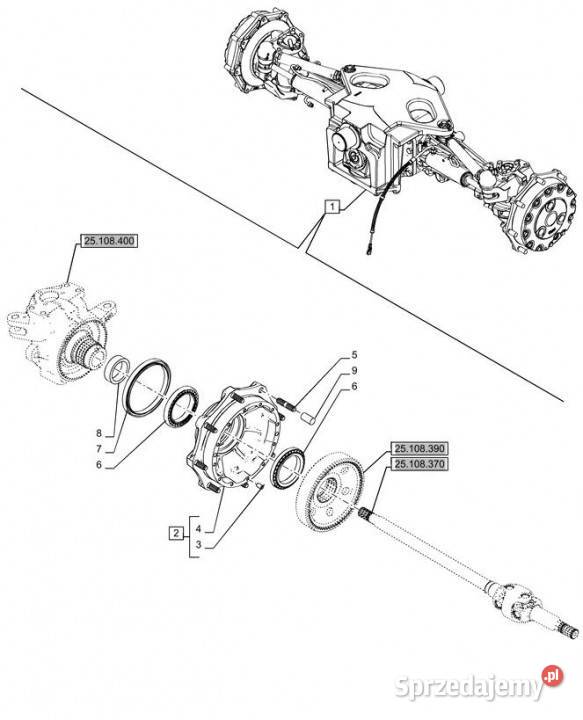 1

25.108.400

5
9
6

8
7
6

25.108.390
25.108.370

2
4
3

Sprzedajemy.pl