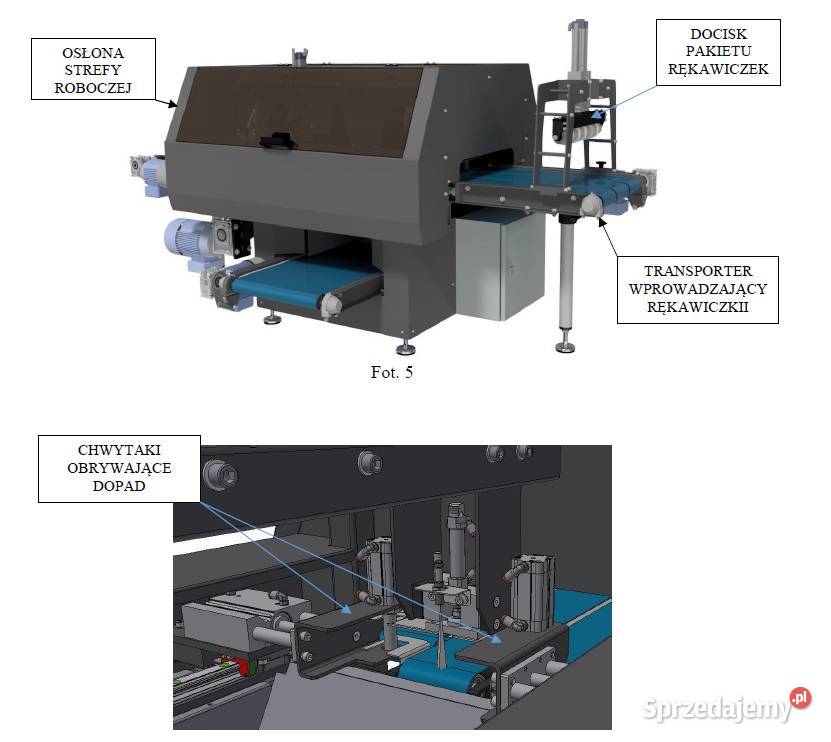 OSŁONA STREFY ROBOCZEJ

DOCISK PAKIETU RĘKAWICZEK

TRANSPORTER WPROWADZAJĄCY RĘKAWICZKII

Fot. 5

CHWYTAKI OBRYWAJĄCE DOPAD

Sprzedajemy.pl