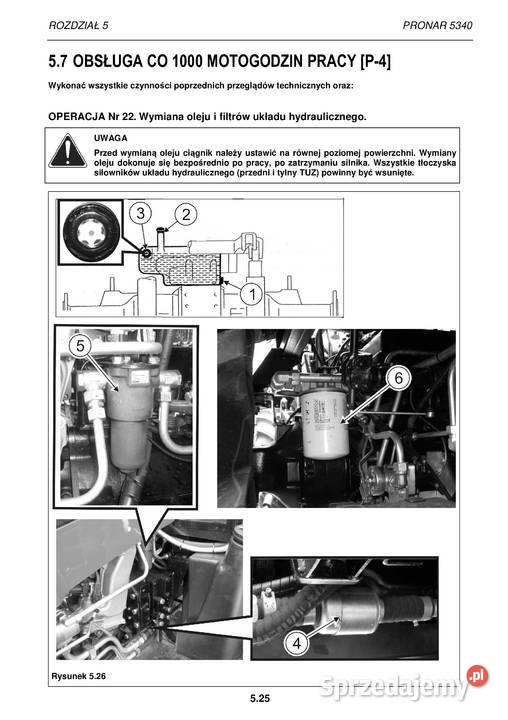 ROZDZIAŁ 5

PRONAR 5340

5.7 OBSŁUGA CO 1000 MOTOGODZIN PRACY [P-4]

Wykonać wszystkie czynności poprzednich przeglądów technicznych oraz:

OPERACJA Nr 22. Wymiana oleju i filtrów układu hydraulicznego.

UWAGA
Przed wymianą oleju ciągnik należy ustawić na równej poziomej powierzchni. Wymiany oleju dokonuje się bezpośrednio po pracy, po zatrzymaniu silnika. Wszystkie tłoczyska siłowników układu hydraulicznego (przedni i tylny TUZ) powinny być wsunięte.

3
2
1
5
6
4

Rysunek 5.26

5.25

Sprzedajemy.pl