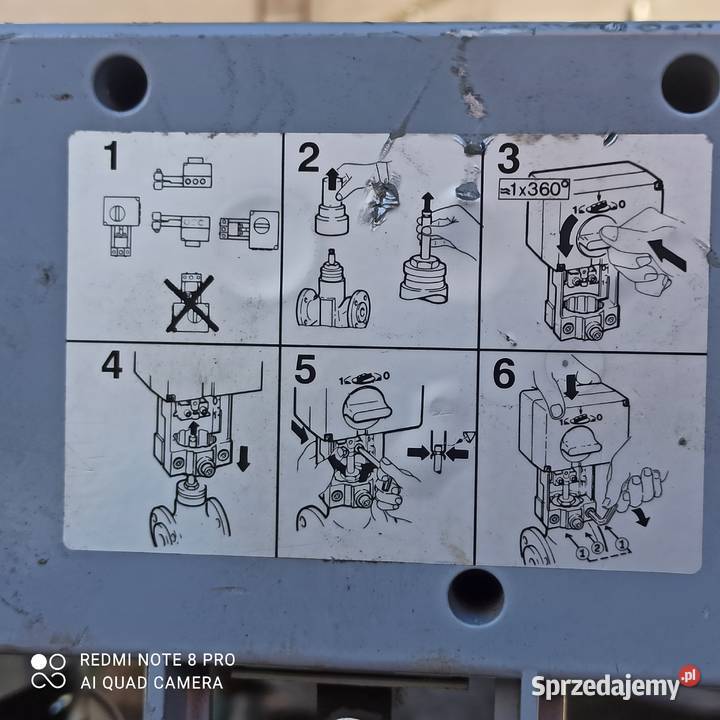 1

2

3
≈1x360°
1 0

4

5
1 0

6
1 0
1 2 1

REDMI NOTE 8 PRO
AI QUAD CAMERA

Sprzedajemy.pl