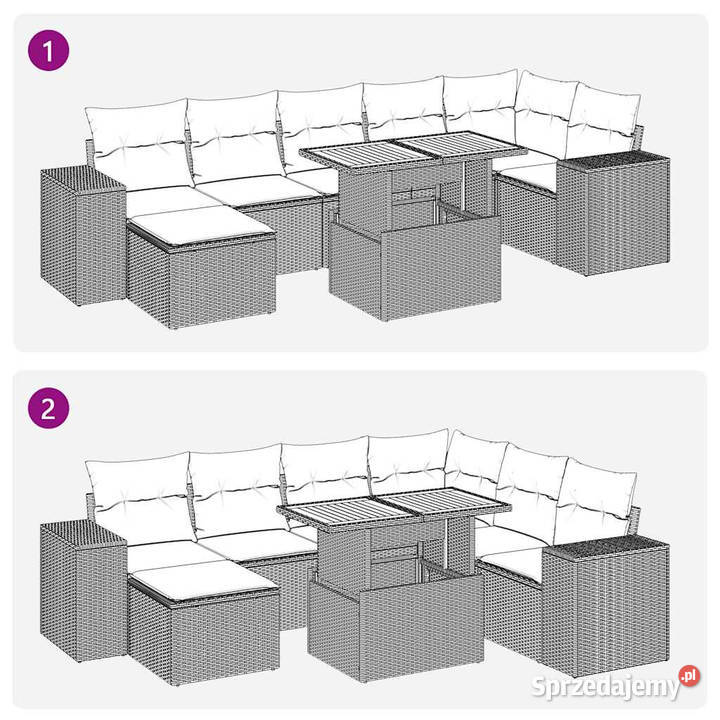 1

2

Sprzedajemy.pl