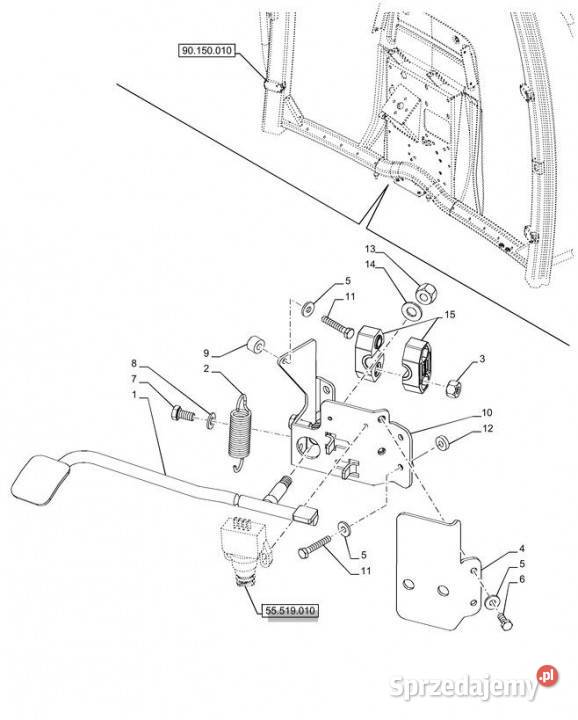 90.150.010

13
14
5
11
15
9
3
8
2
7
1
10
12
5
11
4
5
6
55.519.010

Sprzedajemy.pl