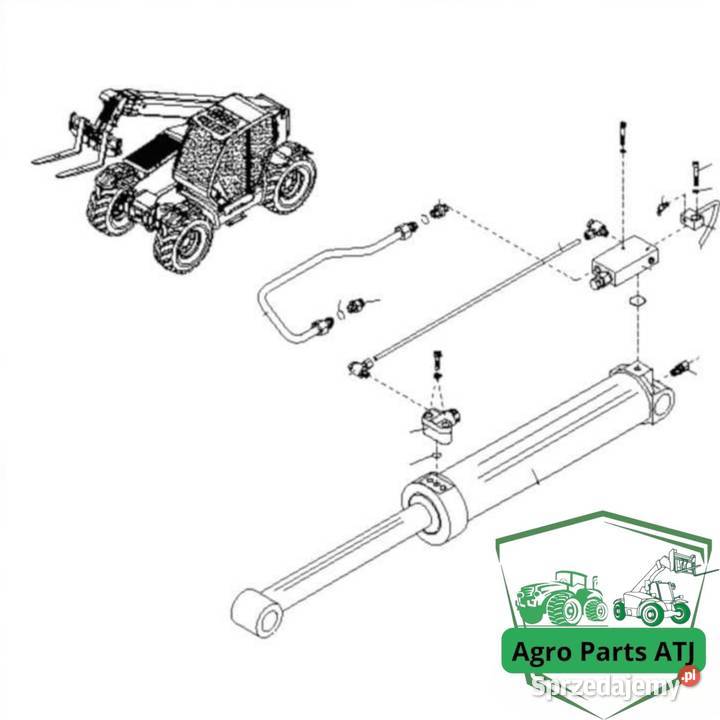 Agro Parts ATJ

Sprzedajemy.pl