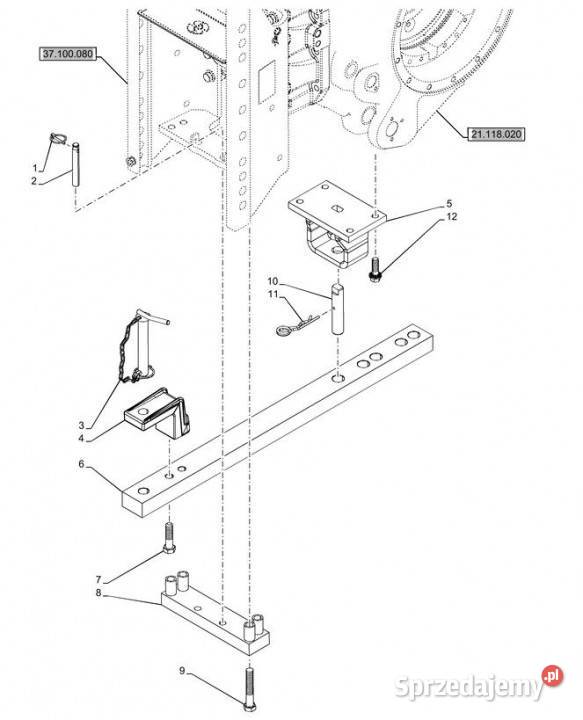 37.100.080

21.118.020

1
2
5
12
10
11
3
4
6
7
8
9

Sprzedajemy.pl