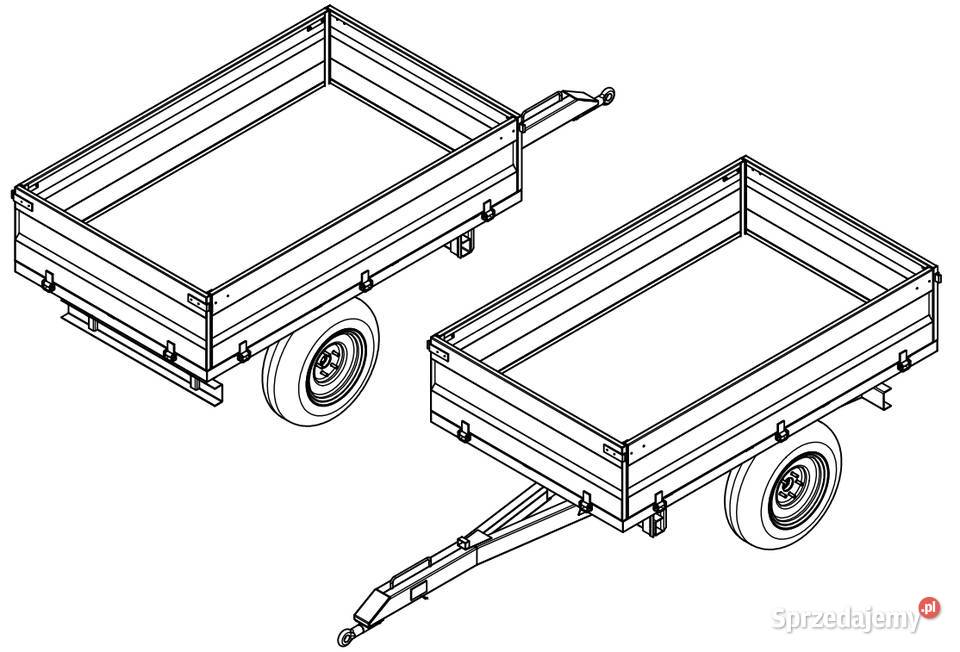 Sprzedajemy.pl