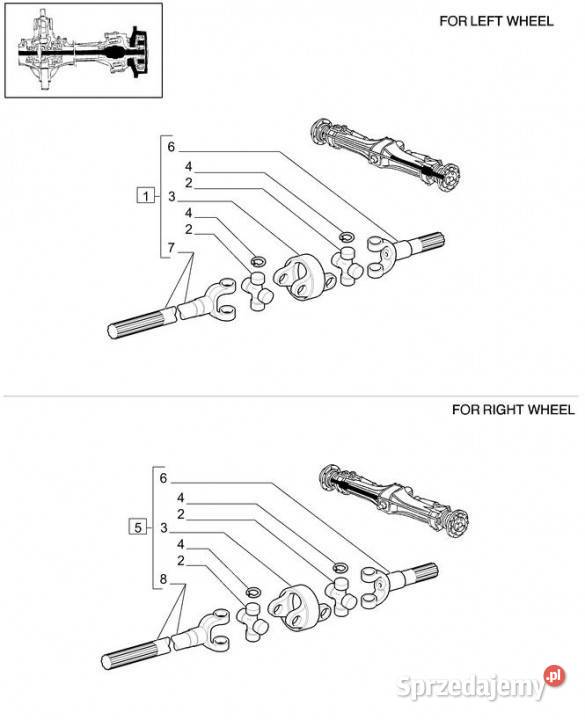 FOR LEFT WHEEL

1
6
4
2
3
4
2
7

FOR RIGHT WHEEL

5
6
4
2
3
4
2
8

Sprzedajemy.pl