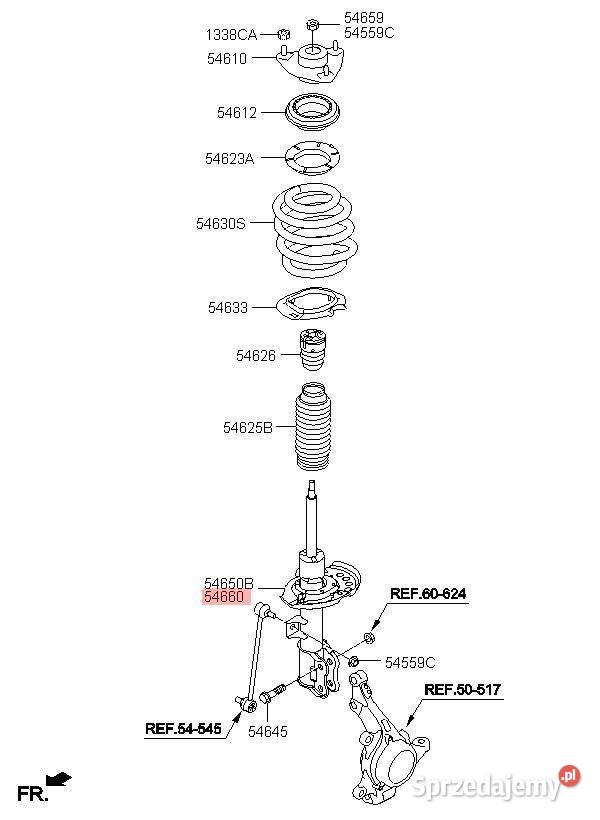 1338CA
54659
54559C
54610
54612
54623A
54630S
54633
54626
54625B
54650B
54660
REF.60-624
54559C
REF.50-517
REF.54-545
54645
FR.
Sprzedajemy.pl