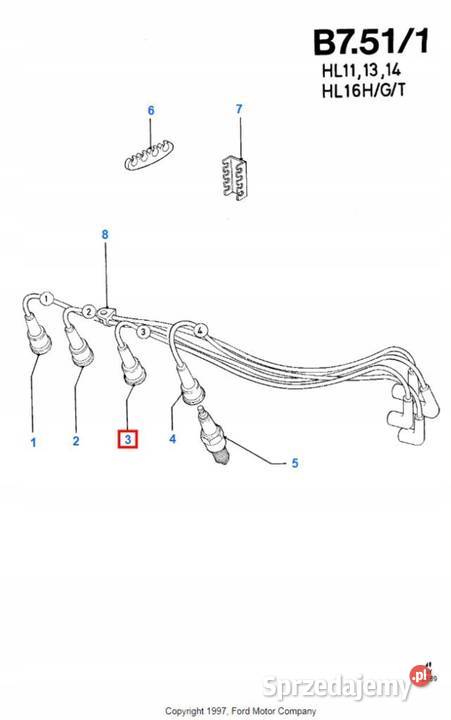 B7.51/1
HL11,13,14
HL16H/G/T

6
7
8
1
2
3
4
1
2
3
4
5

Sprzedajemy.pl

Copyright 1997, Ford Motor Company