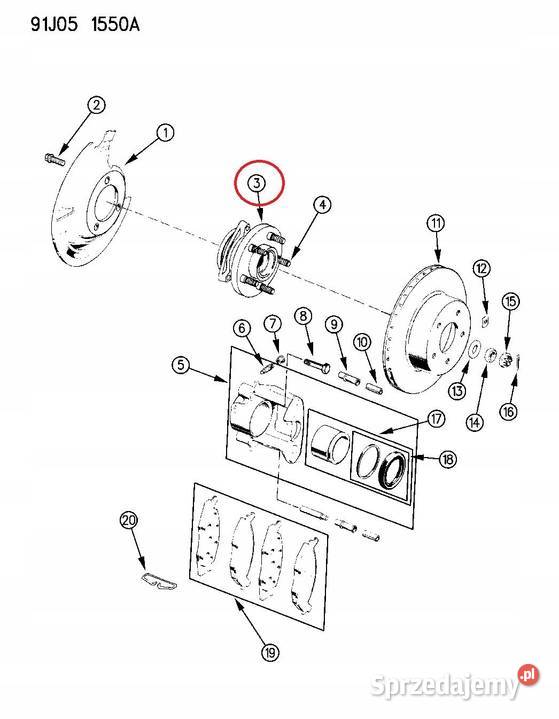 91J05 1550A

2
1
3
4
11
12
15
6
7
8
9
10
5
13
14
16
17
18
20
19

Sprzedajemy.pl