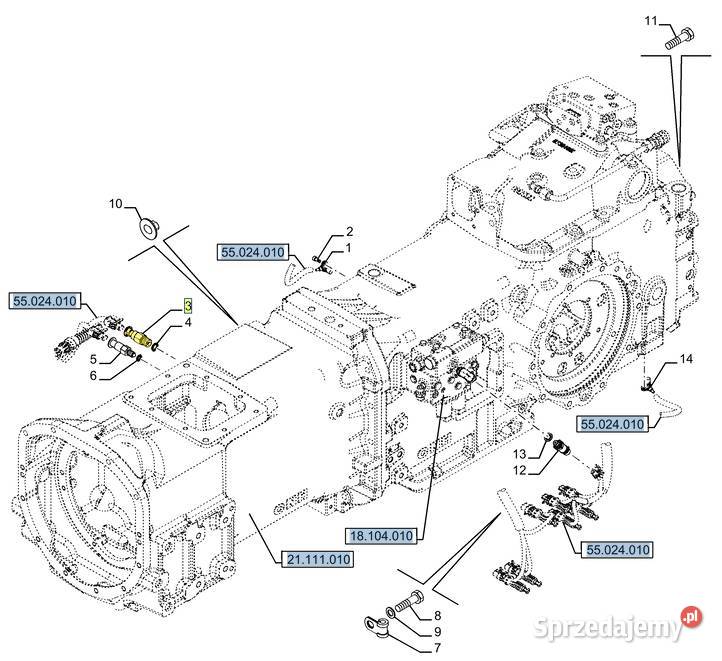 11

10

2

1

55.024.010

55.024.010

3

4

5

6

14

55.024.010

13

12

18.104.010

55.024.010

21.111.010

8

9

7

Sprzedajemy.pl