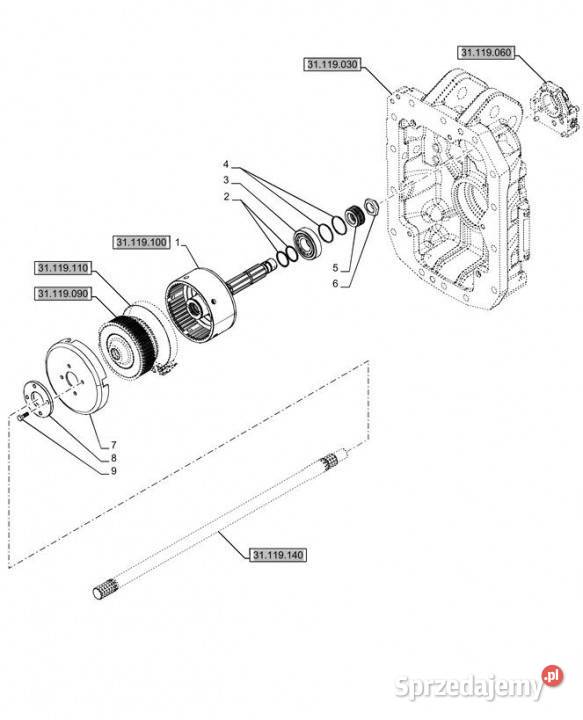 31.119.030

31.119.060

4

3

2

31.119.100

1

5

6

31.119.110

31.119.090

7

8

9

31.119.140

Sprzedajemy.pl