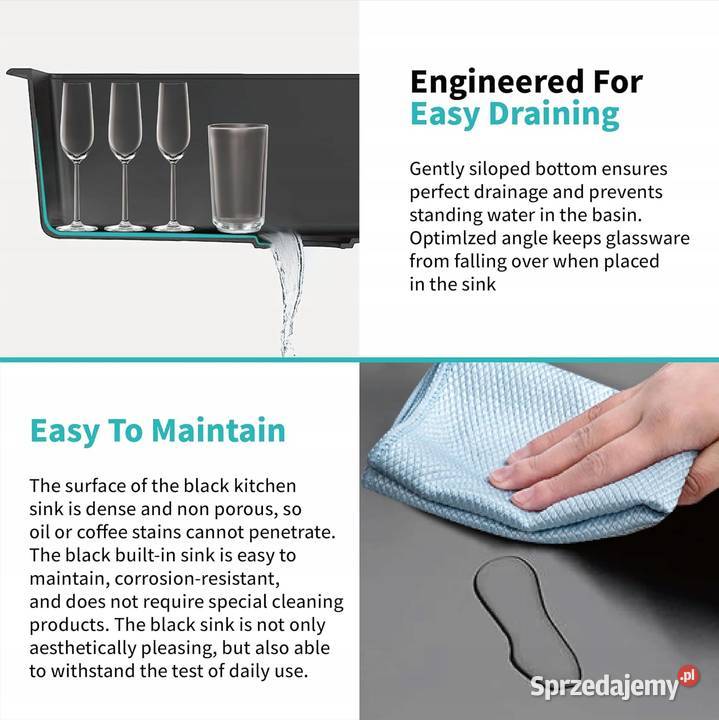 Engineered For
Easy Draining

Gently siloped bottom ensures perfect drainage and prevents standing water in the basin. Optimlzed angle keeps glassware from falling over when placed in the sink

Easy To Maintain

The surface of the black kitchen sink is dense and non porous, so oil or coffee stains cannot penetrate. The black built-in sink is easy to maintain, corrosion-resistant, and does not require special cleaning products. The black sink is not only aesthetically pleasing, but also able to withstand the test of daily use.

Sprzedajemy.pl