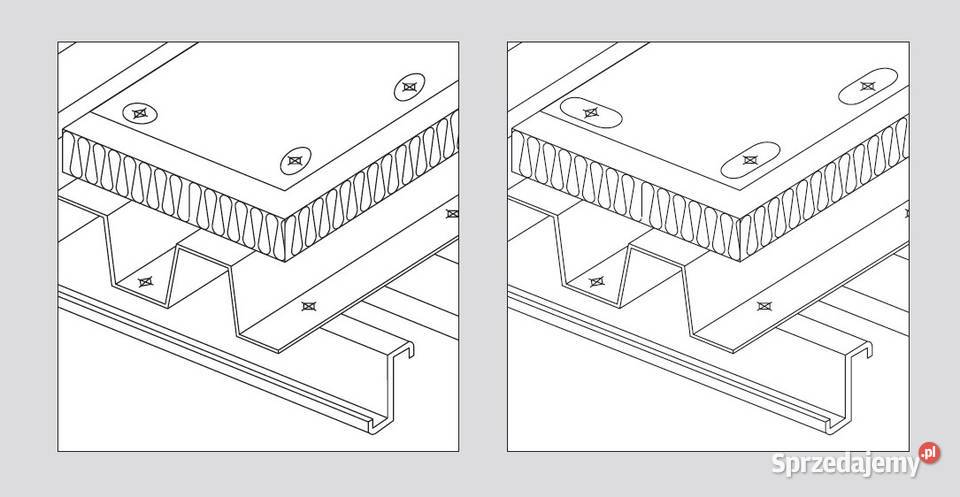 Sprzedajemy.pl