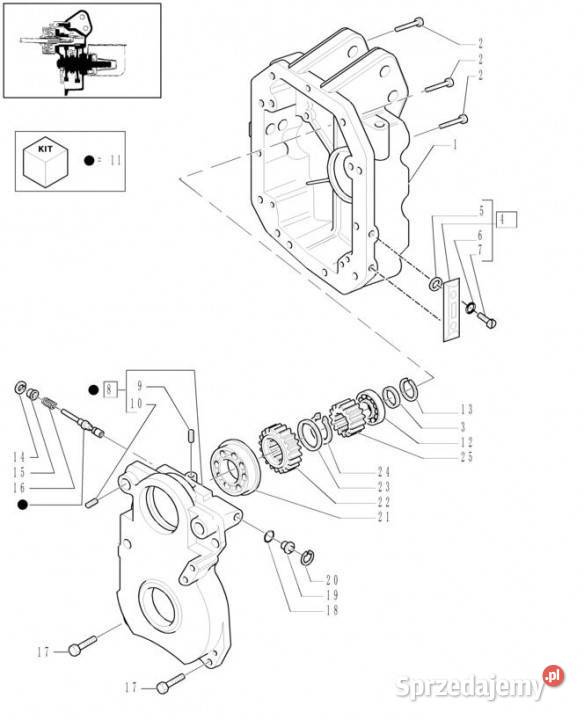 KIT
= 11

2
2
2
1
5
4
6
7

8
9
10

13
3
12
25
24
23
22
21

14
15
16

20
19
18

17
17

Sprzedajemy.pl