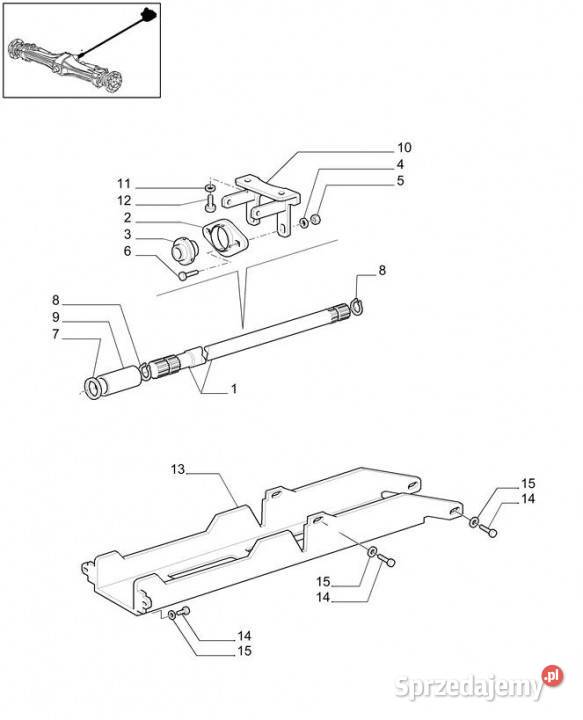 10
4
5
11
12
2
3
6
8
8
9
7
1
13
15
14
15
14
14
15
Sprzedajemy.pl