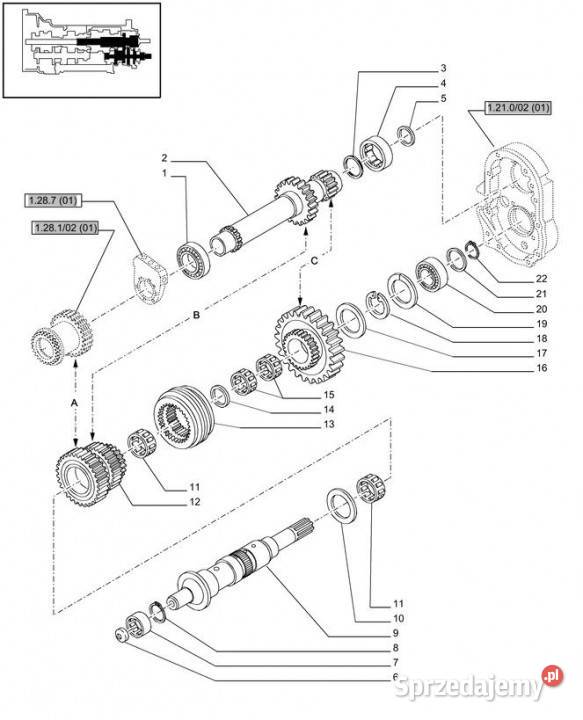 3
4
5
1.21.0/02 (01)
2
1
1.28.7 (01)
1.28.1/02 (01)
C
B
22
21
20
19
18
17
16
15
14
13
A
11
12
11
10
9
8
7
6
Sprzedajemy.pl