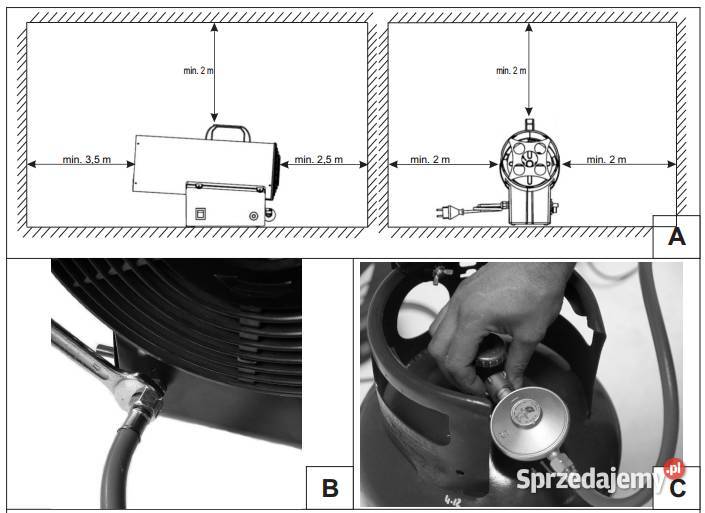 min. 2 m
min. 3,5 m
min. 2,5 m
min. 2 m
min. 2 m
min. 2 m
A
B
Sprzedajemy.pl
C