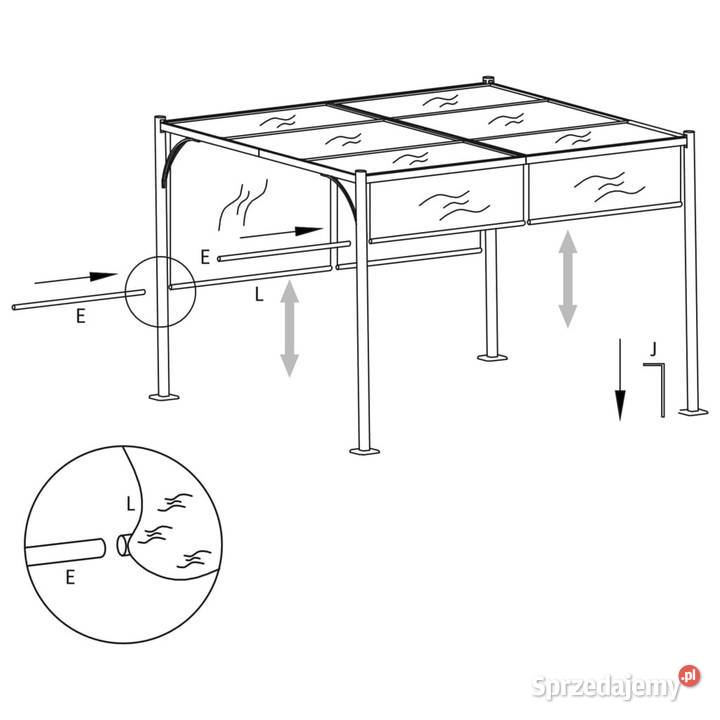 E
E
L
J
L
E
Sprzedajemy.pl