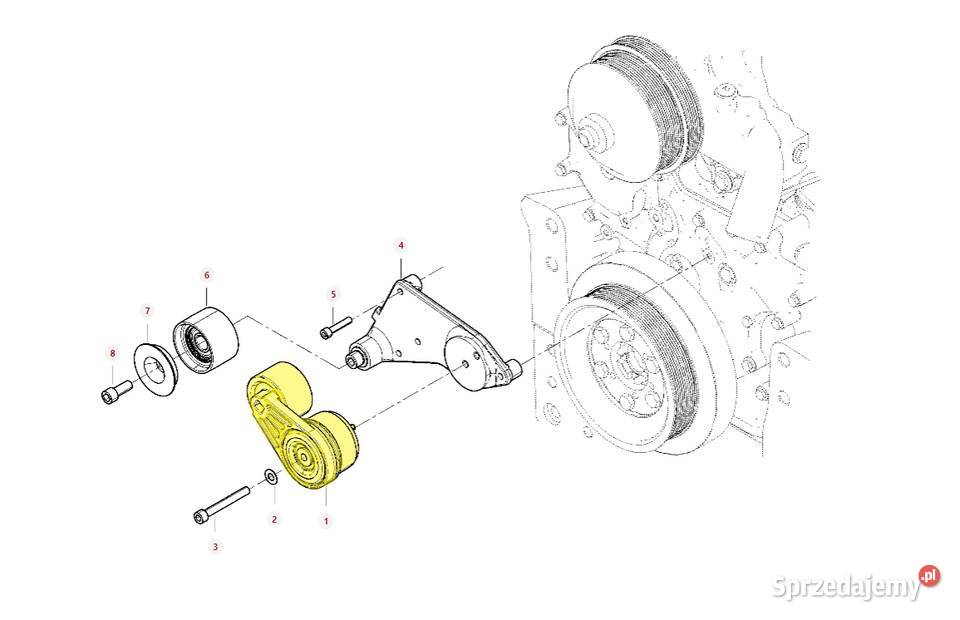 4
6
5
7
8
2
1
3
Sprzedajemy.pl