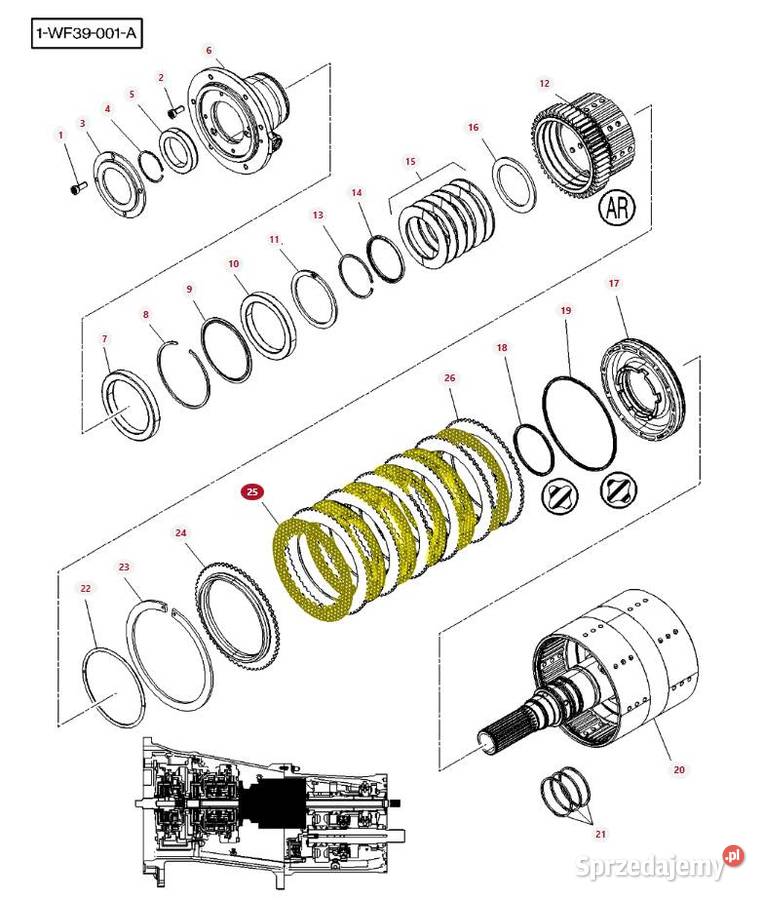 1-WF39-001-A

6
2
5
4
3
1
12
16
15
14
13
11
10
9
8
7
AR
17
19
18
26
25
24
23
22
20
21

Sprzedajemy.pl