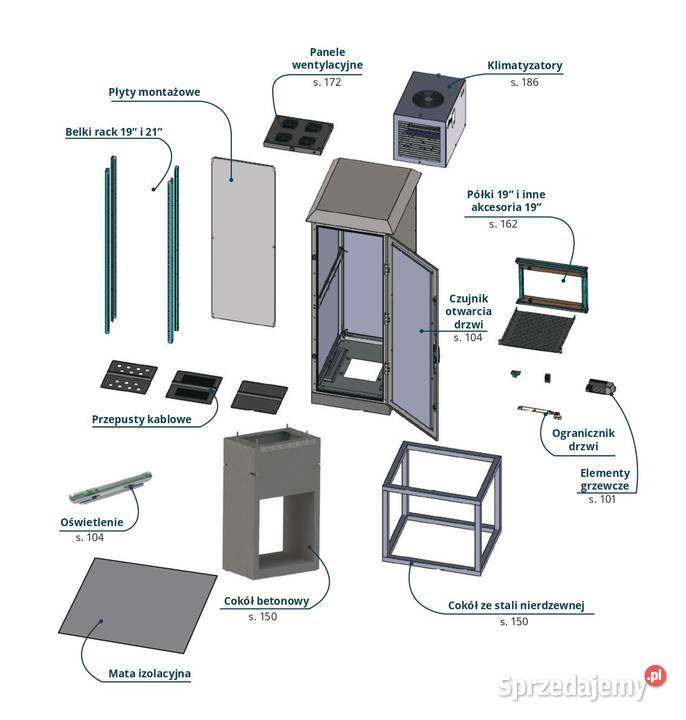 Panele wentylacyjne
s. 172

Klimatyzatory
s. 186

Płyty montażowe

Belki rack 19" i 21"

Półki 19" i inne akcesoria 19"
s. 162

Czujnik otwarcia drzwi
s. 104

Przepusty kablowe

Ogranicznik drzwi

Elementy grzewcze
s. 101

Oświetlenie
s. 104

Cokół betonowy
s. 150

Cokół ze stali nierdzewnej
s. 150

Mata izolacyjna

Sprzedajemy.pl