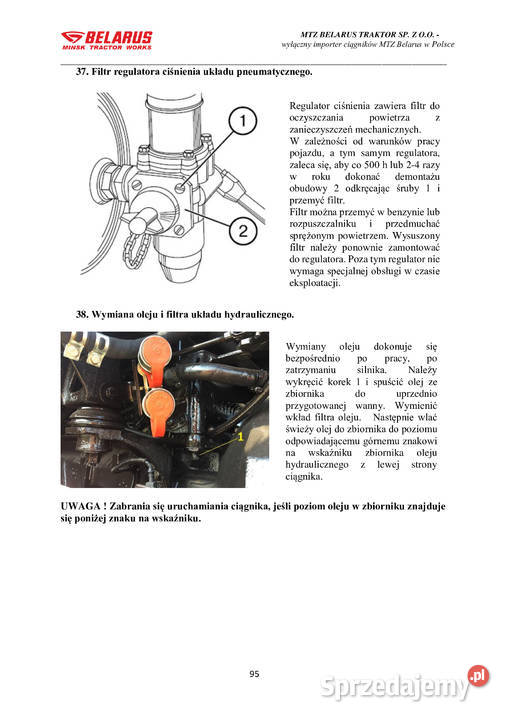 BELARUS
MINSK TRACTOR WORKS

MTZ BELARUS TRAKTOR SP. Z O.O. -
wyłączny importer ciągników MTZ Belarus w Polsce

37. Filtr regulatora ciśnienia układu pneumatycznego.

1

2

Regulator ciśnienia zawiera filtr do oczyszczania powietrza z zanieczyszczeń mechanicznych.
W zależności od warunków pracy pojazdu, a tym samym regulatora, zaleca się, aby co 500 h lub 2-4 razy w roku dokonać demontażu obudowy 2 odkręcając śruby 1 i przemyć filtr.
Filtr można przemyć w benzynie lub rozpuszczalniku i przedmuchać sprężonym powietrzem. Wysuszony filtr należy ponownie zamontować do regulatora. Poza tym regulator nie wymaga specjalnej obsługi w czasie eksploatacji.

38. Wymiana oleju i filtra układu hydraulicznego.

1

Wymiany oleju dokonuje się bezpośrednio po pracy, po zatrzymaniu silnika. Należy wykręcić korek 1 i spuścić olej ze zbiornika do uprzednio przygotowanej wanny. Wymienić wkład filtra oleju. Następnie wlać świeży olej do zbiornika do poziomu odpowiadającemu górnemu znakowi na wskaźniku zbiornika oleju hydraulicznego z lewej strony ciągnika.

UWAGA ! Zabrania się uruchamiania ciągnika, jeśli poziom oleju w zbiorniku znajduje się poniżej znaku na wskaźniku.

95

Sprzedajemy.pl