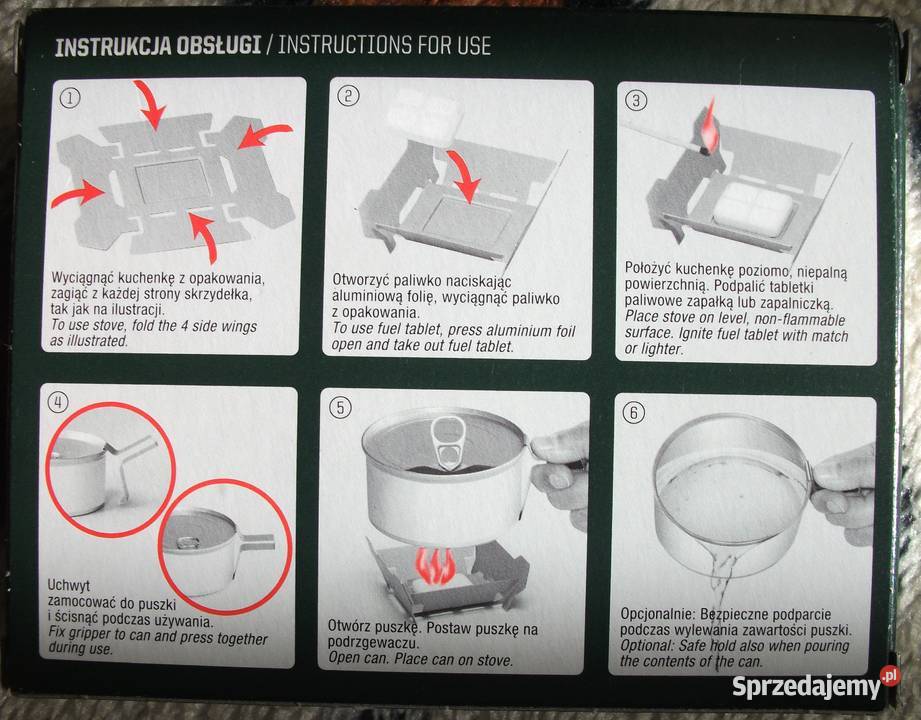 INSTRUKCJA OBSŁUGI / INSTRUCTIONS FOR USE

1

Wyciągnąć kuchenkę z opakowania, zagiąć z każdej strony skrzydełka, tak jak na ilustracji.
To use stove, fold the 4 side wings as illustrated.

2

Otworzyć paliwko naciskając aluminiową folię, wyciągnąć paliwko z opakowania.
To use fuel tablet, press aluminium foil open and take out fuel tablet.

3

Położyć kuchenkę poziomo, niepalną powierzchnią. Podpalić tabletki paliwowe zapałką lub zapalniczką.
Place stove on level, non-flammable surface. Ignite fuel tablet with match or lighter.

4

Uchwyt zamocować do puszki i ścisnąć podczas używania.
Fix gripper to can and press together during use.

5

Otwórz puszkę. Postaw puszkę na podrzgewaczu.
Open can. Place can on stove.

6

Opcjonalnie: Bezpieczne podparcie podczas wylewania zawartości puszki.
Optional: Safe hold also when pouring the contents of the can.

Sprzedajemy.pl