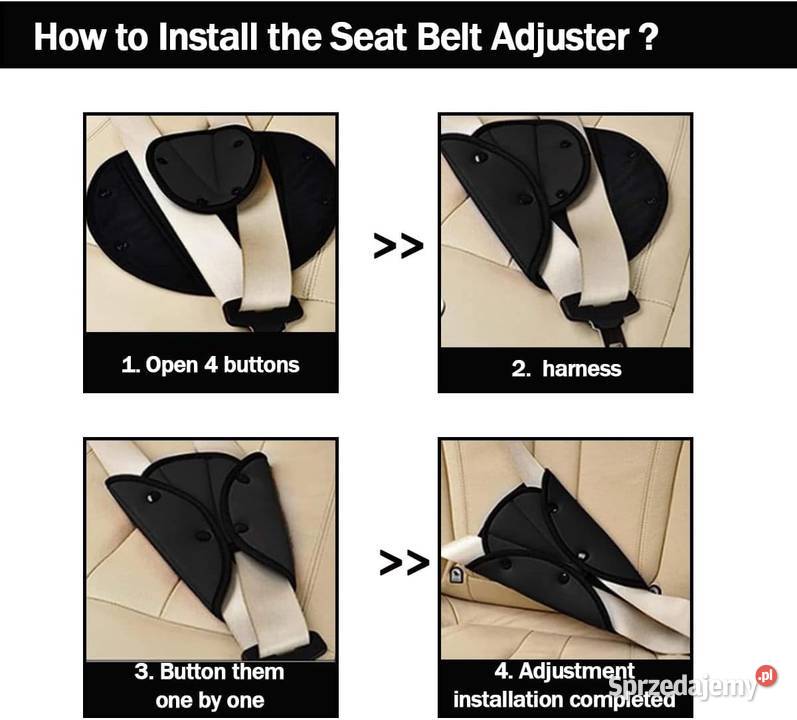 How to Install the Seat Belt Adjuster ?

1. Open 4 buttons

>>

2. harness

3. Button them one by one

>>

4. Adjustment installation completed

Sprzedajemy.pl