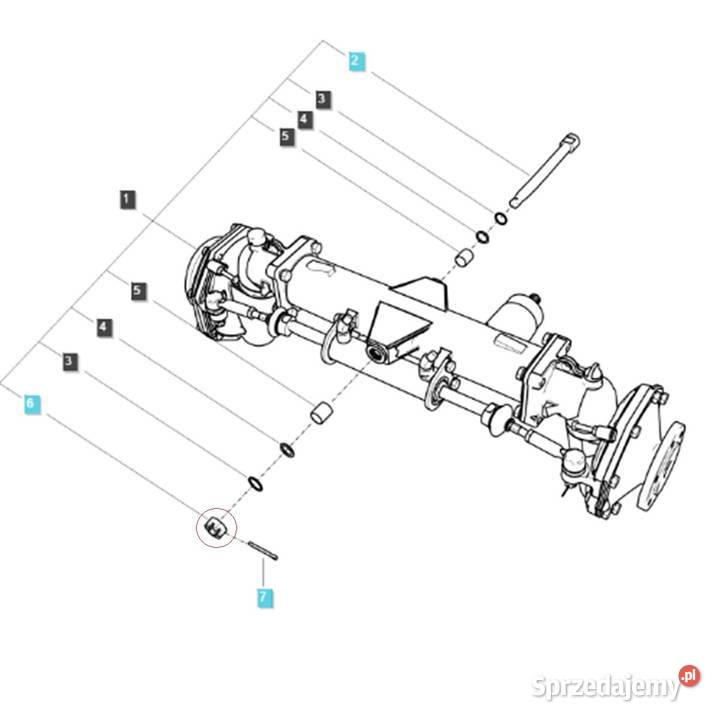 2
3
4
5
1
5
4
3
6
7
Sprzedajemy.pl