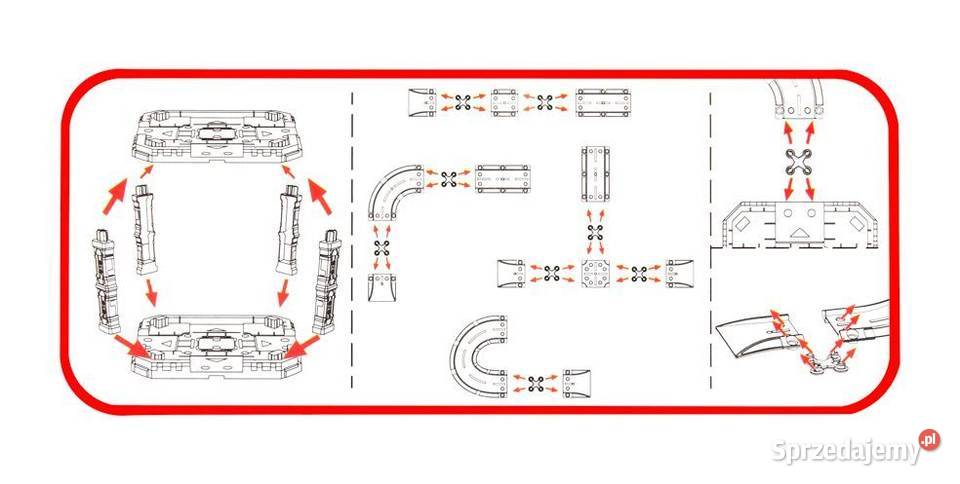 Sprzedajemy.pl