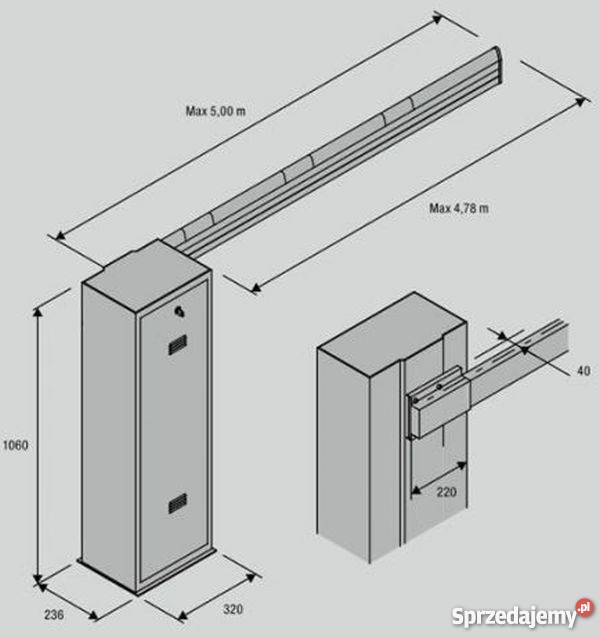 Max 5,00 m

Max 4,78 m

1060

40

220

236

320

Sprzedajemy.pl