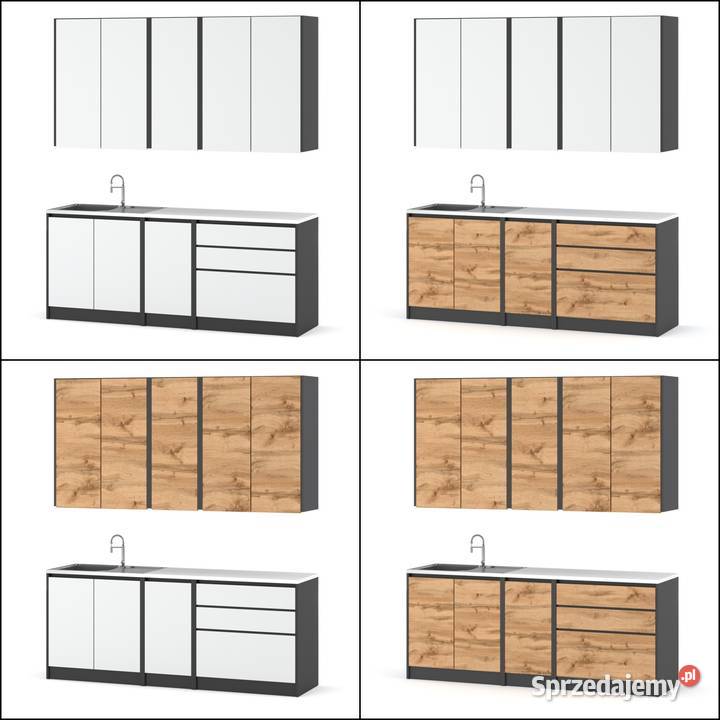 Sprzedajemy.pl