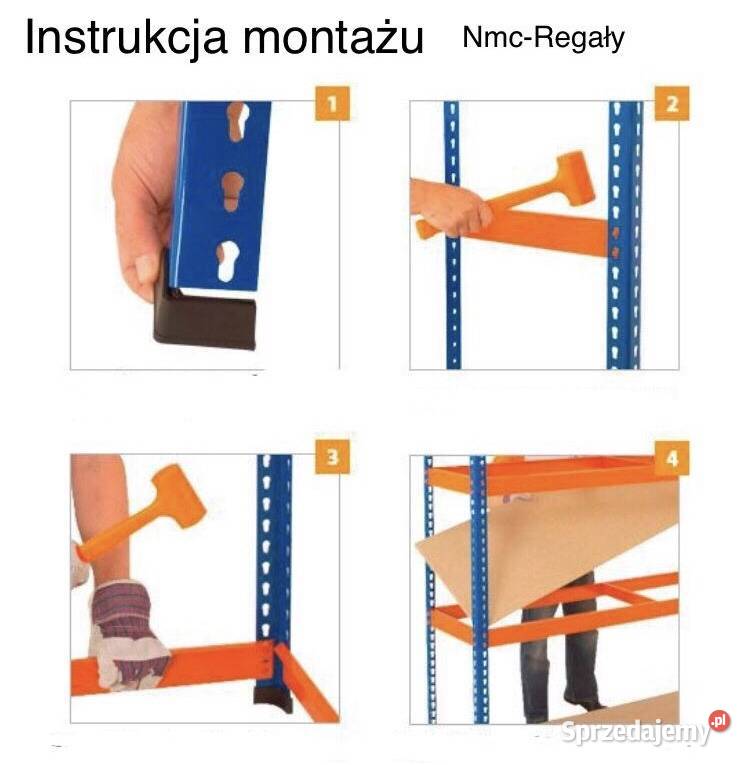 Instrukcja montażu Nmc-Regały

1

2

3

4

Sprzedajemy.pl