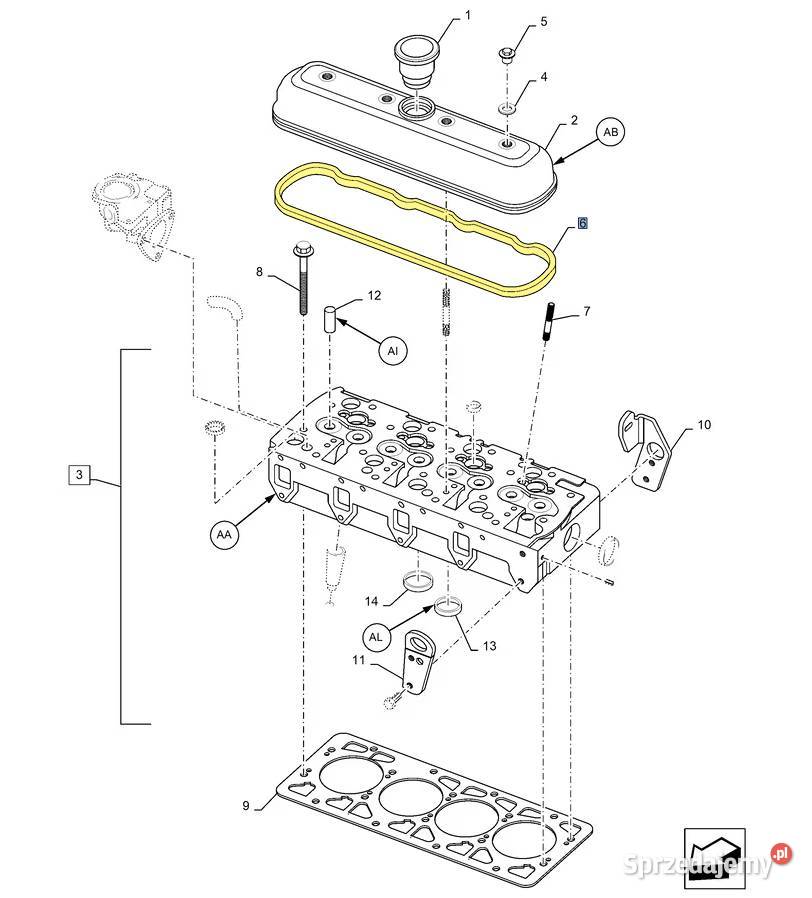 1
5
4
2
AB
6
8
12
AI
7
3
10
AA
14
AL
13
11
9
Sprzedajemy.pl