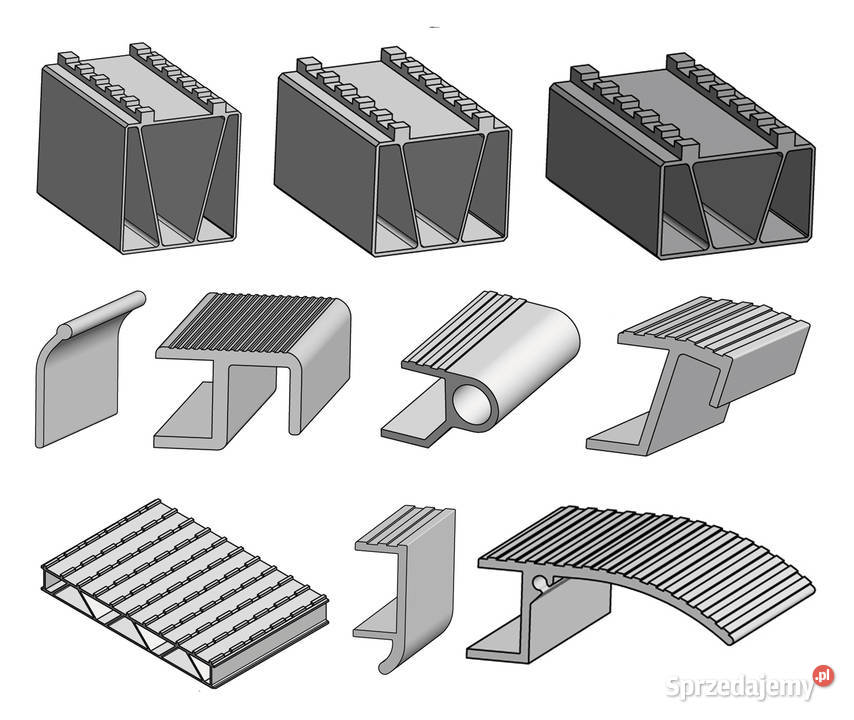 Sprzedajemy.pl