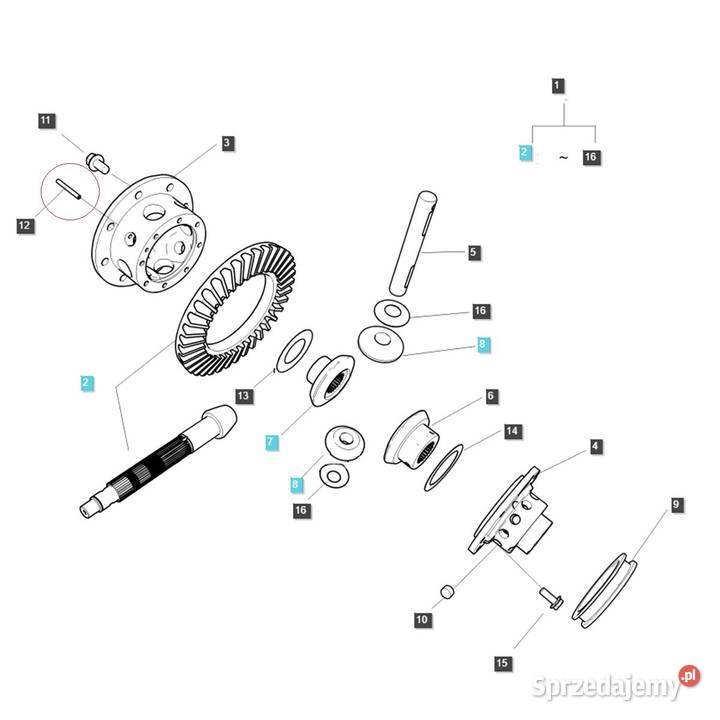 1
2 ~ 16
11
3
12
5
16
8
2
13
6
7
14
4
8
16
9
10
15
Sprzedajemy.pl