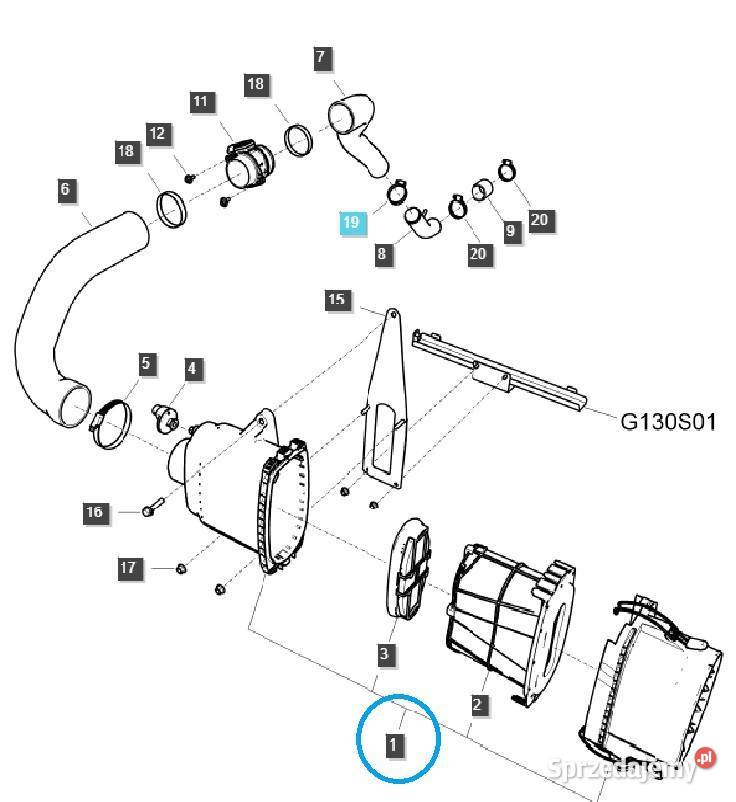 7
18
11
12
18
6
19
8
20
9
20
15
5
4
G130S01
16
17
3
2
1
Sprzedajemy.pl