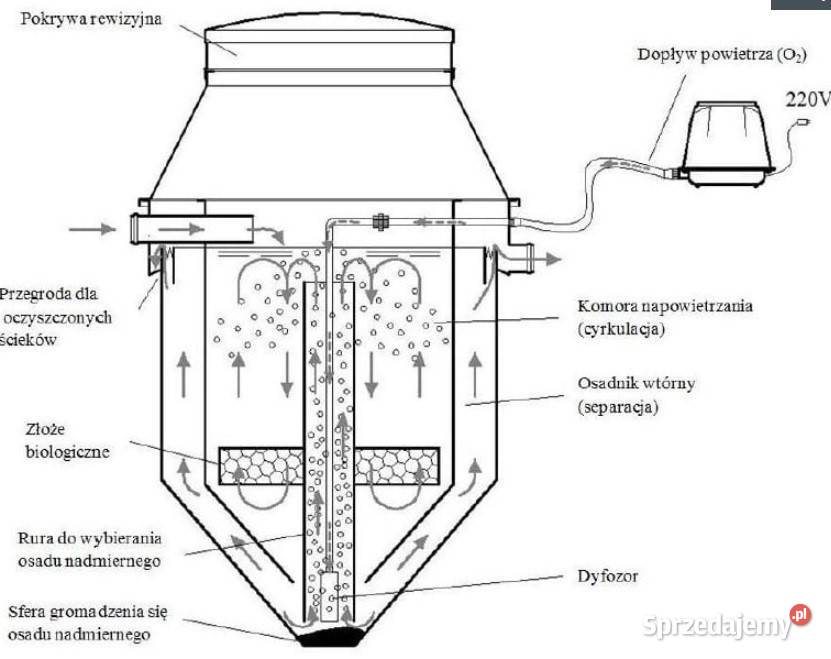 Pokrywa rewizyjna

Dopływ powietrza ($O_2$)

220V

Przegroda dla oczyszczonych ścieków

Komora napowietrzania (cyrkulacja)

Osadnik wtórny (separacja)

Złoże biologiczne

Rura do wybierania osadu nadmiernego

Dyfozor

Sfera gromadzenia się osadu nadmiernego

Sprzedajemy.pl