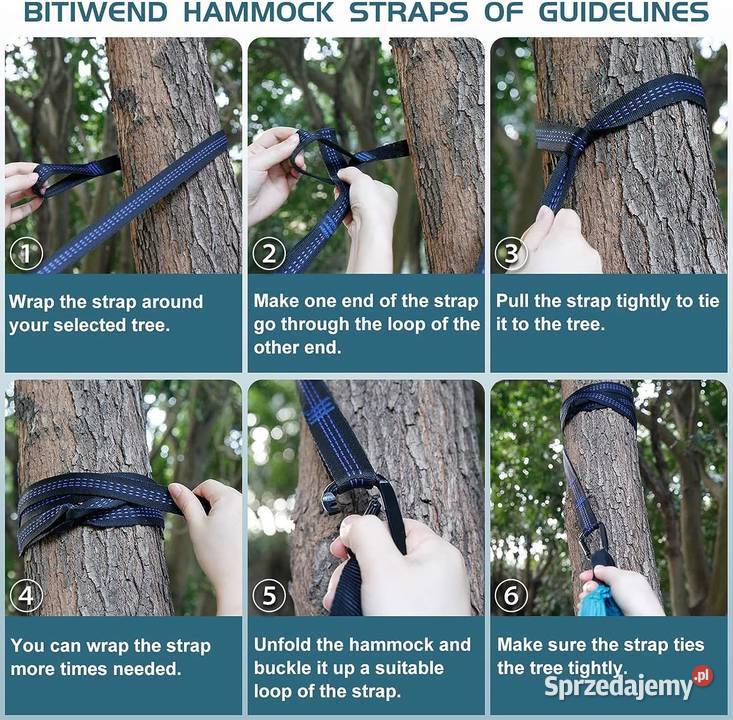 BITIWEND HAMMOCK STRAPS OF GUIDELINES

1

Wrap the strap around your selected tree.

2

Make one end of the strap go through the loop of the other end.

3

Pull the strap tightly to tie it to the tree.

4

You can wrap the strap more times needed.

5

Unfold the hammock and buckle it up a suitable loop of the strap.

6

Make sure the strap ties the tree tightly.

Sprzedajemy.pl