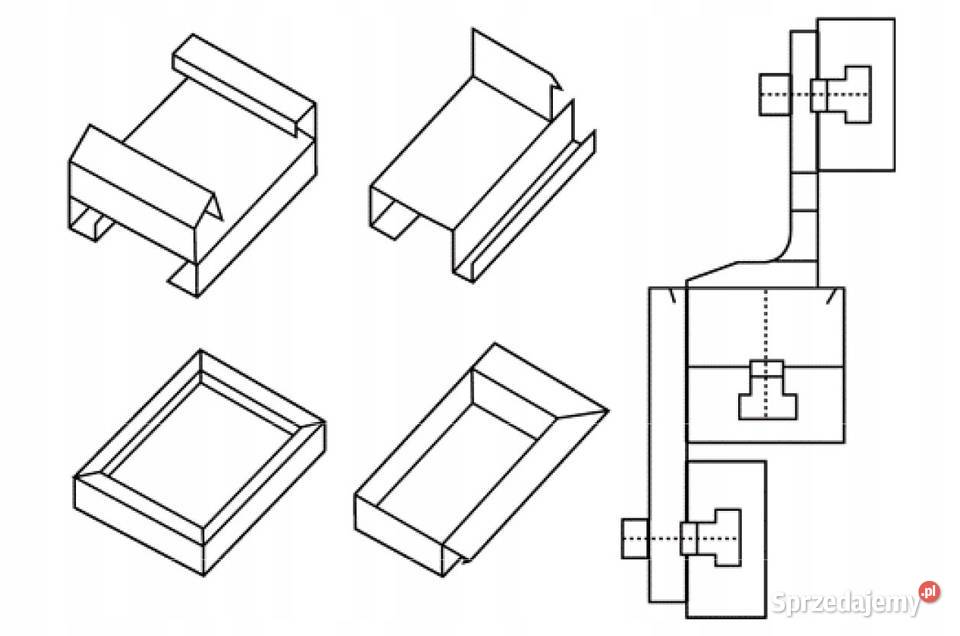 Sprzedajemy.pl