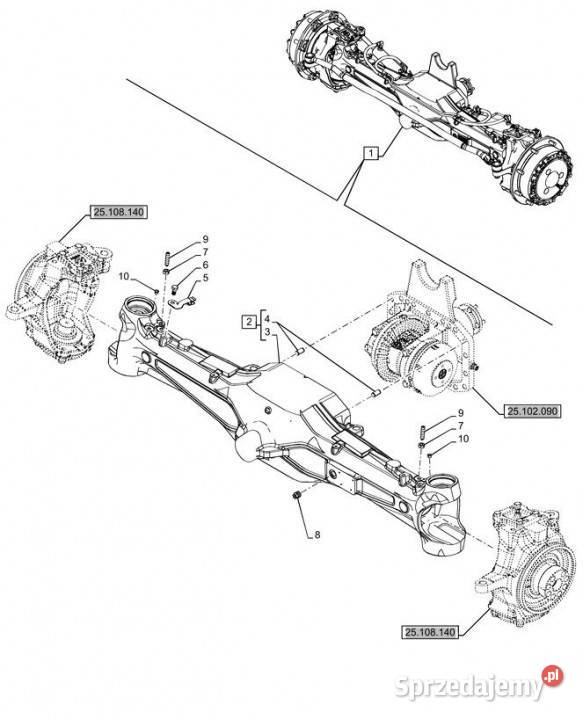 1

25.108.140

9
7
6
5
10

2
4
3

25.102.090

9
7
10

8

25.108.140

Sprzedajemy.pl